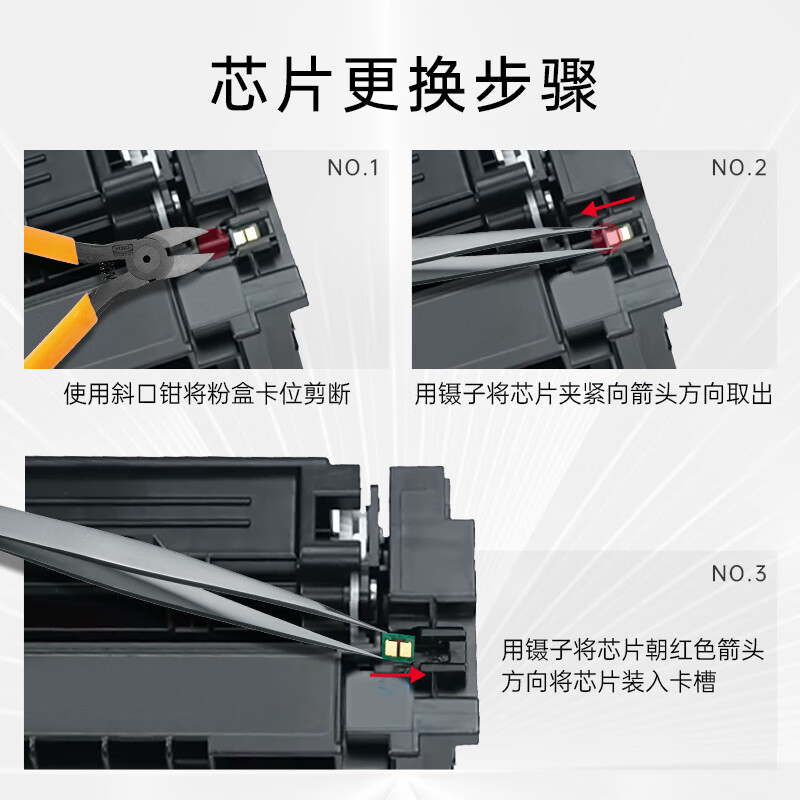 芯片更换步骤

NO.1

使用斜口钳将粉盒卡位剪断

NO.2

用镊子将芯片夹紧向箭头方向取出

NO.3

用镊子将芯片朝红色箭头方向将芯片装入卡槽