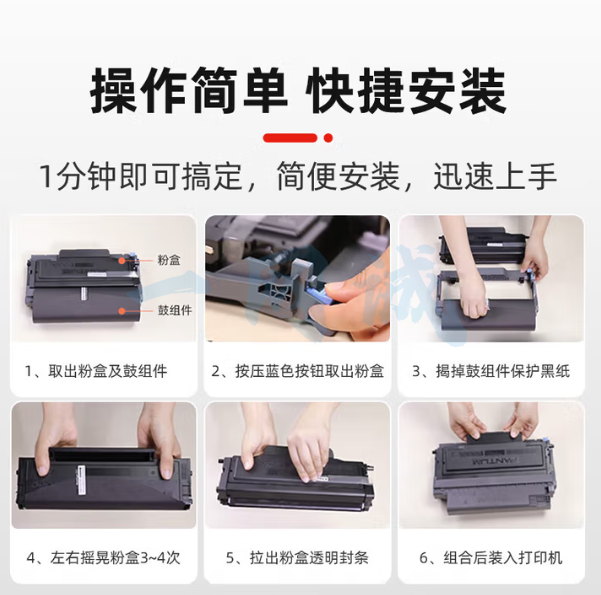 操作简单 快捷安装

1分钟即可搞定，简便安装，迅速上手

粉盒

鼓组件

1、取出粉盒及鼓组件

2、按压蓝色按钮取出粉盒

3、揭掉鼓组件保护黑纸

4、左右摇晃粉盒3~4次

5、拉出粉盒透明封条

PANTUM

6、组合后装入打印机